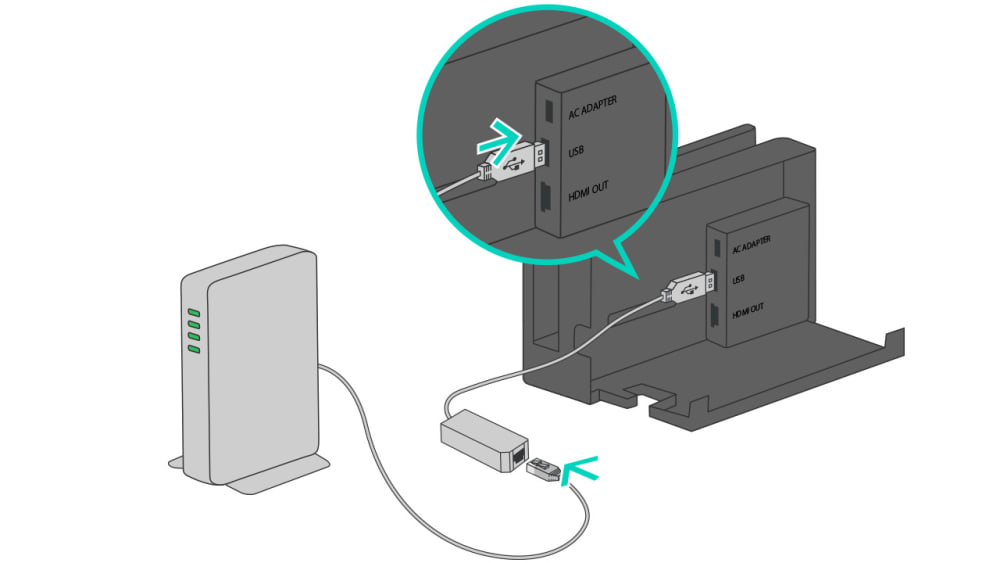 AC ADAPTER
USB
HDMI OUT

AC ADAPTER
USB
HDMI OUT