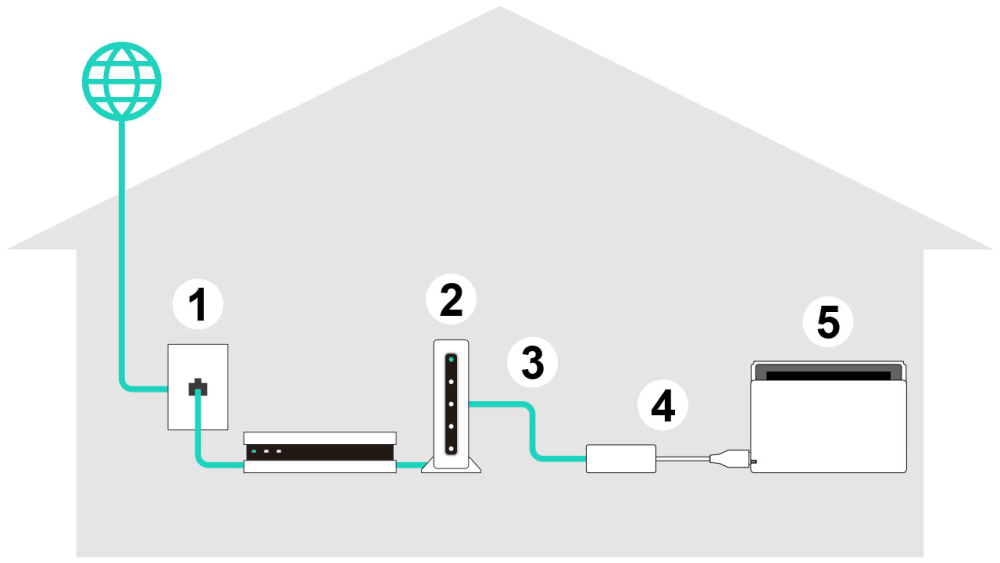 1
2
3
4
5